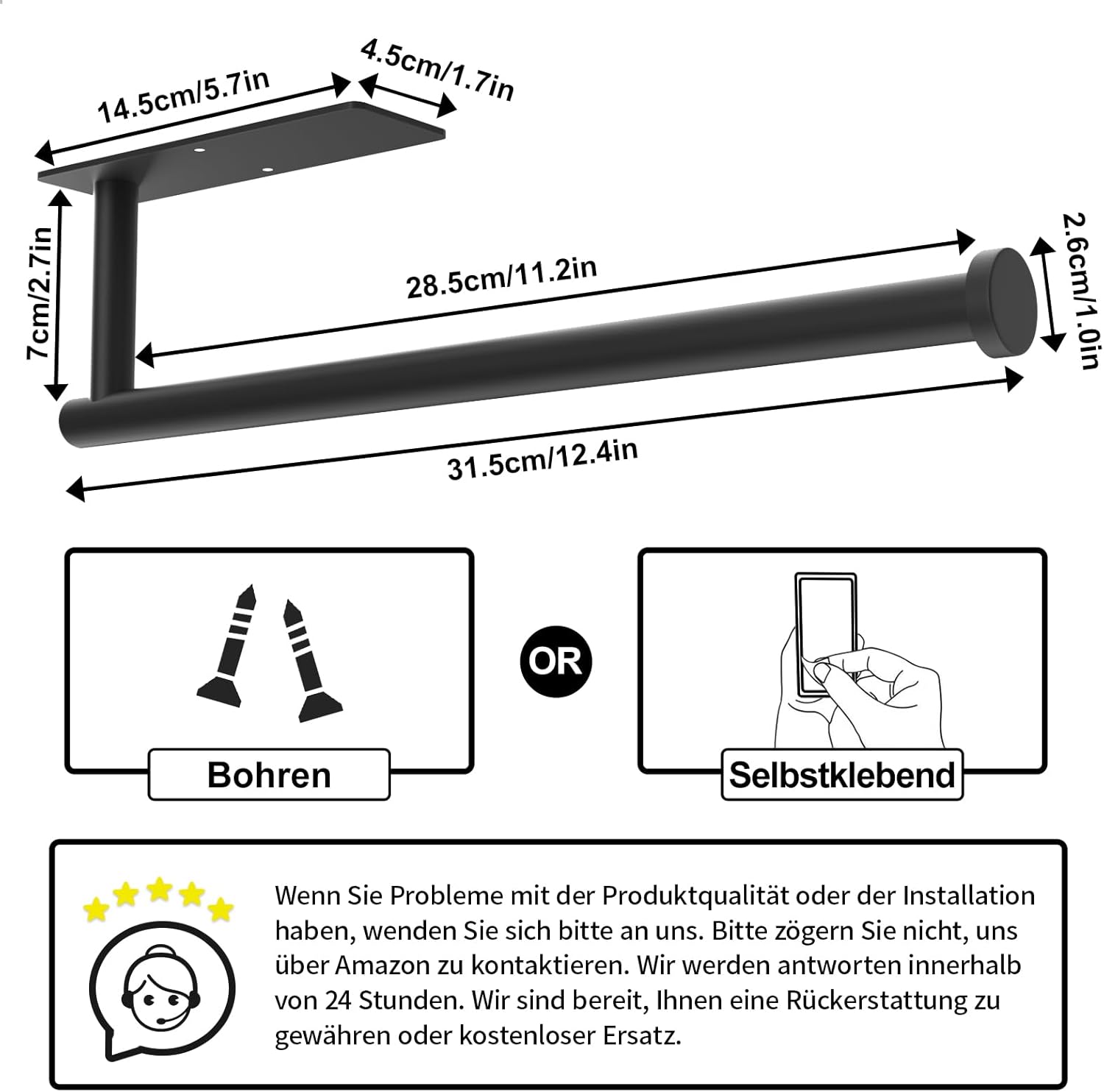 14.5cm/5.7in

4.5cm/1.7in

7cm/2.7in

28.5cm/11.2in

2.6cm/1.0in

31.5cm/12.4in

Bohren

OR

Selbstklebend

Wenn Sie Probleme mit der Produktqualität oder der Installation haben, wenden Sie sich bitte an uns. Bitte zögern Sie nicht, uns über Amazon zu kontaktieren. Wir werden antworten innerhalb von 24 Stunden. Wir sind bereit, Ihnen eine Rückerstattung zu gewähren oder kostenloser Ersatz.